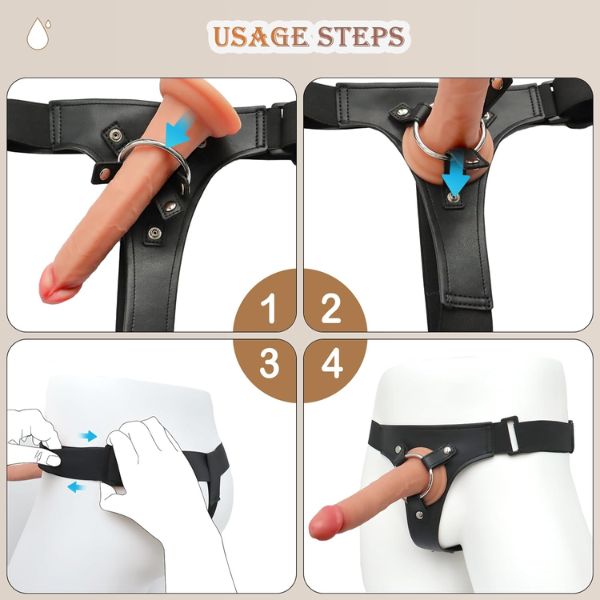 USAGE STEPS

1

2

3

4